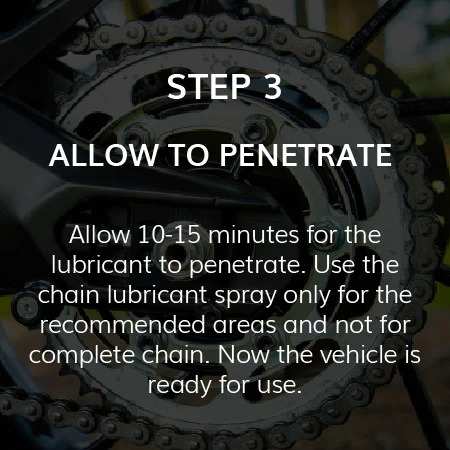 STEP 3

ALLOW TO PENETRATE

Allow 10-15 minutes for the lubricant to penetrate. Use the chain lubricant spray only for the recommended areas and not for complete chain. Now the vehicle is ready for use.